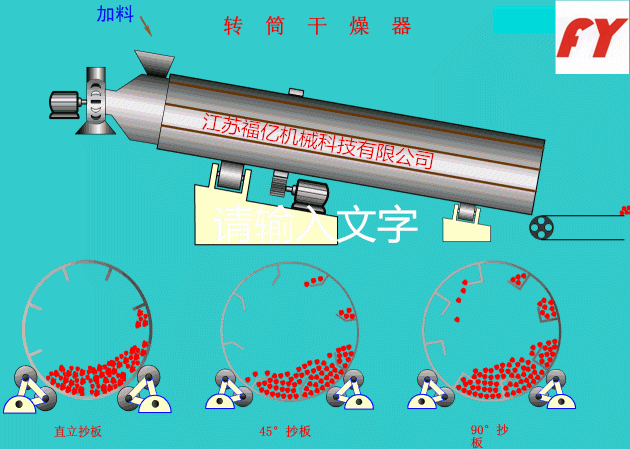 加料

转 筒 干 燥 器

FY

江苏福亿机械科技有限公司

请输入文字

直立抄板

45° 抄板

90° 抄板